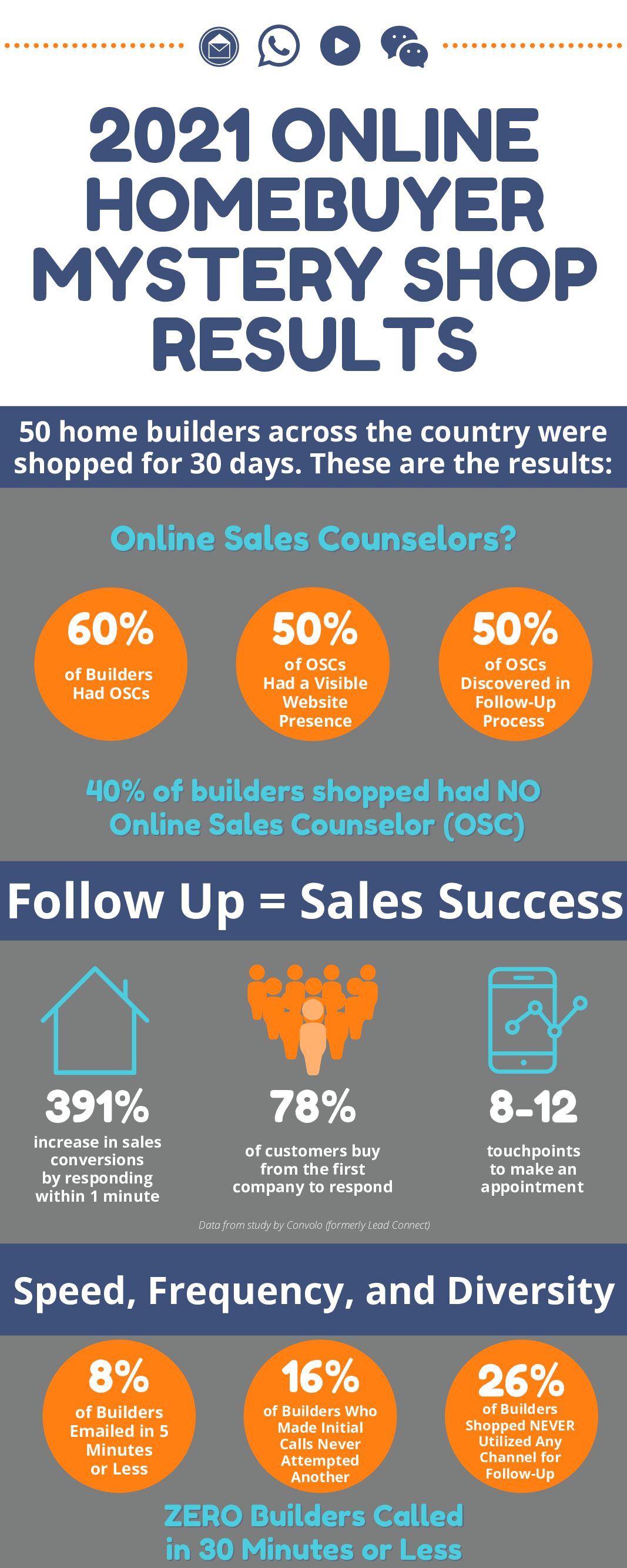 2021 ONLINE HOMEBUYER MYSTERY SHOP RESULTS

50 home builders across the country were shopped for 30 days. These are the results:

Online Sales Counselors?

60% of Builders Had OSCs

50% of OSCs Had a Visible Website Presence

50% of OSCs Discovered in Follow-Up Process

40% of builders shopped had NO Online Sales Counselor (OSC)

Follow Up = Sales Success

391% increase in sales conversions by responding within 1 minute

78% of customers buy from the first company to respond

8-12 touchpoints to make an appointment

Data from study by Convolo (formerly Lead Connect)

Speed, Frequency, and Diversity

8% of Builders Emailed in 5 Minutes or Less

16% of Builders Who Made Initial Calls Never Attempted Another

26% of Builders Shopped NEVER Utilized Any Channel for Follow-Up

ZERO Builders Called in 30 Minutes or Less